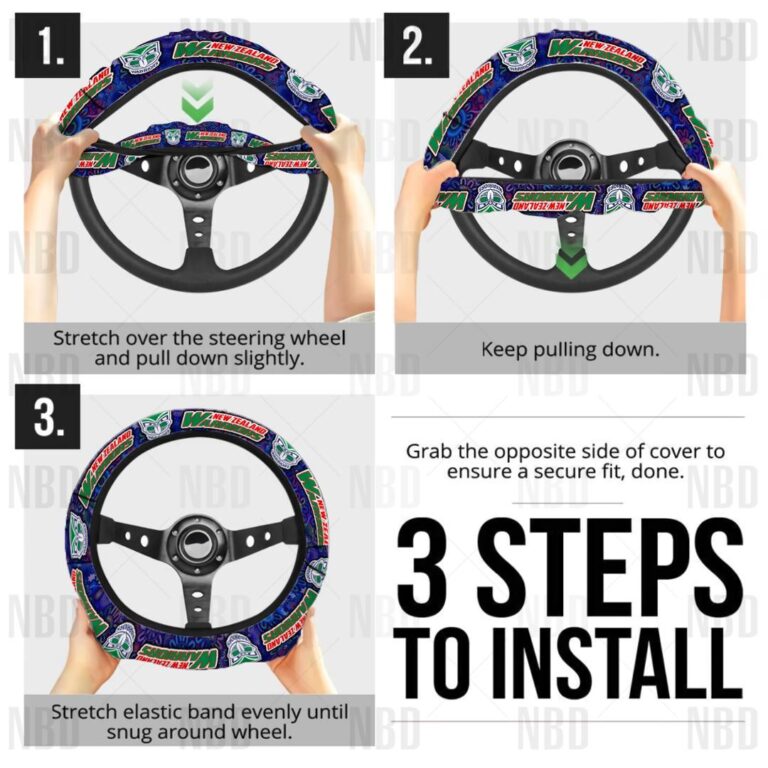 1.

NEW ZEALAND WARRIORS

Stretch over the steering wheel and pull down slightly.

2.

NEW ZEALAND WARRIORS

Keep pulling down.

3.

NEW ZEALAND WARRIORS

Stretch elastic band evenly until snug around wheel.

Grab the opposite side of cover to ensure a secure fit, done.

3 STEPS TO INSTALL

NBD