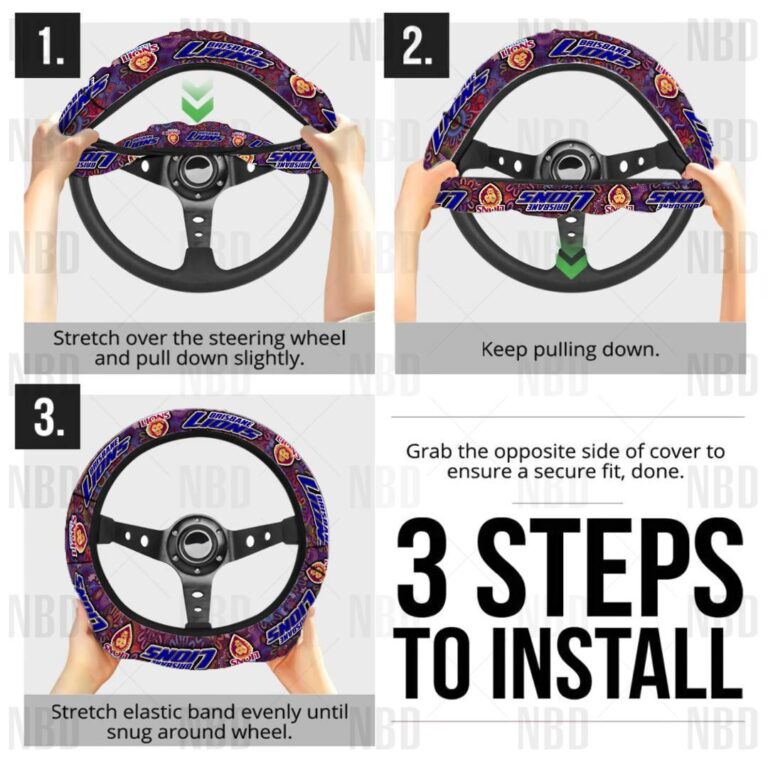 1.

BRISBANE LIONS

Stretch over the steering wheel and pull down slightly.

2.

BRISBANE LIONS

Keep pulling down.

3.

BRISBANE LIONS

Stretch elastic band evenly until snug around wheel.

Grab the opposite side of cover to ensure a secure fit, done.

3 STEPS TO INSTALL

NBD